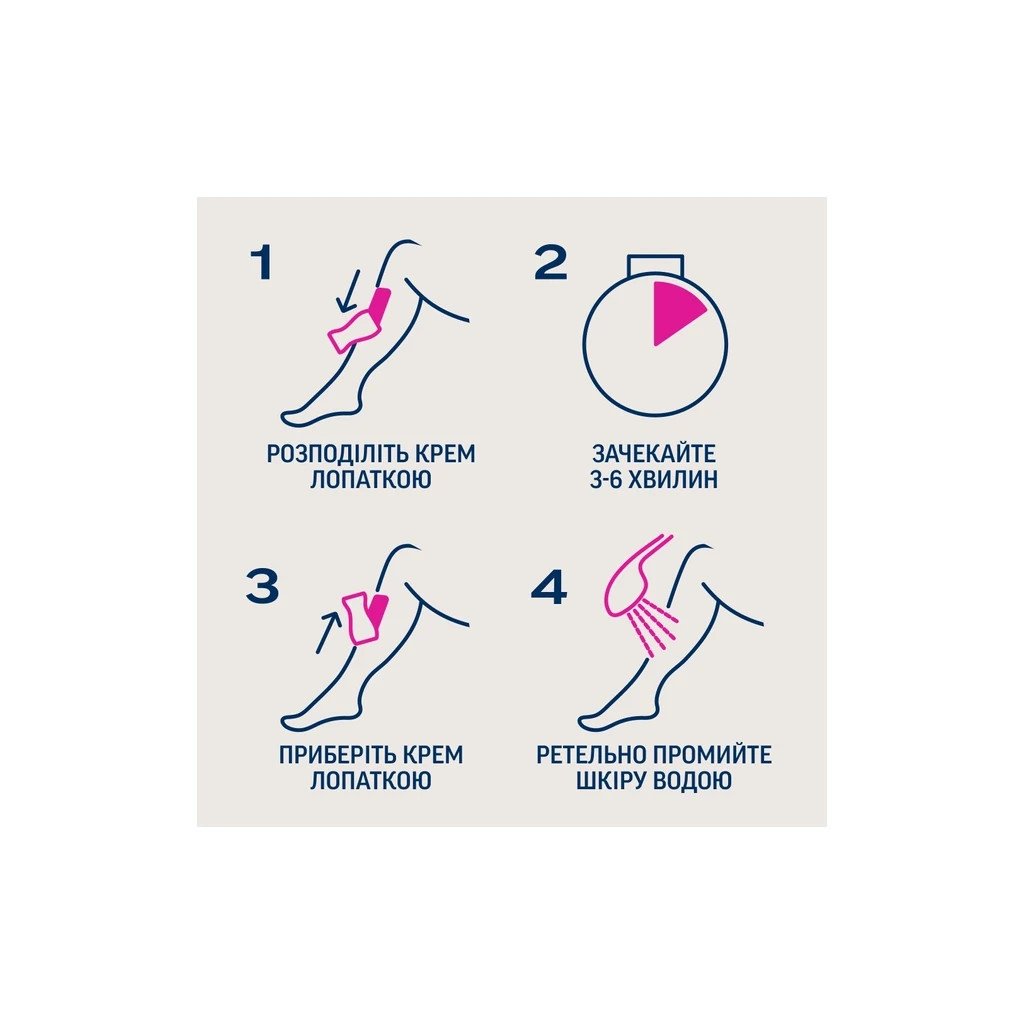 1

РОЗПОДІЛІТЬ КРЕМ ЛОПАТКОЮ

2

ЗАЧЕКАЙТЕ 3-6 ХВИЛИН

3

ПРИБЕРІТЬ КРЕМ ЛОПАТКОЮ

4

РЕТЕЛЬНО ПРОМИЙТЕ ШКІРУ ВОДОЮ